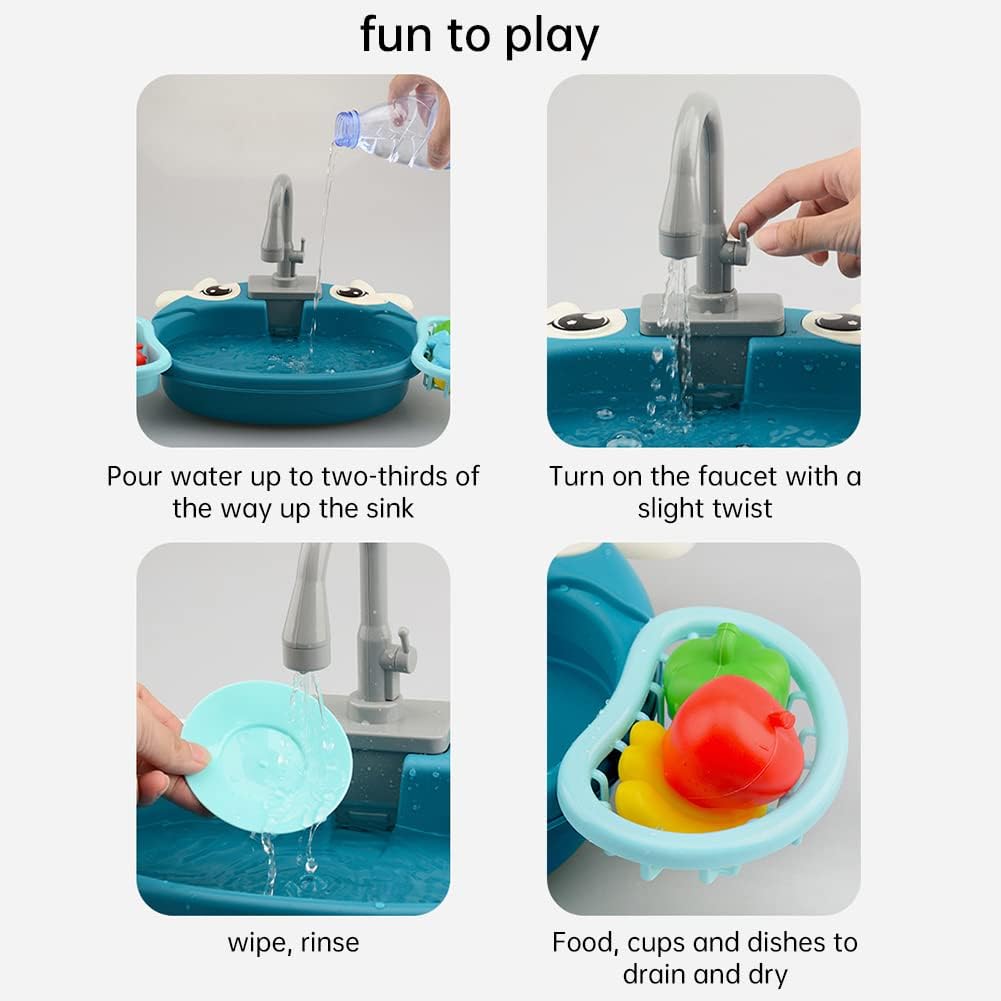 fun to play

Pour water up to two-thirds of the way up the sink

Turn on the faucet with a slight twist

wipe, rinse

Food, cups and dishes to drain and dry