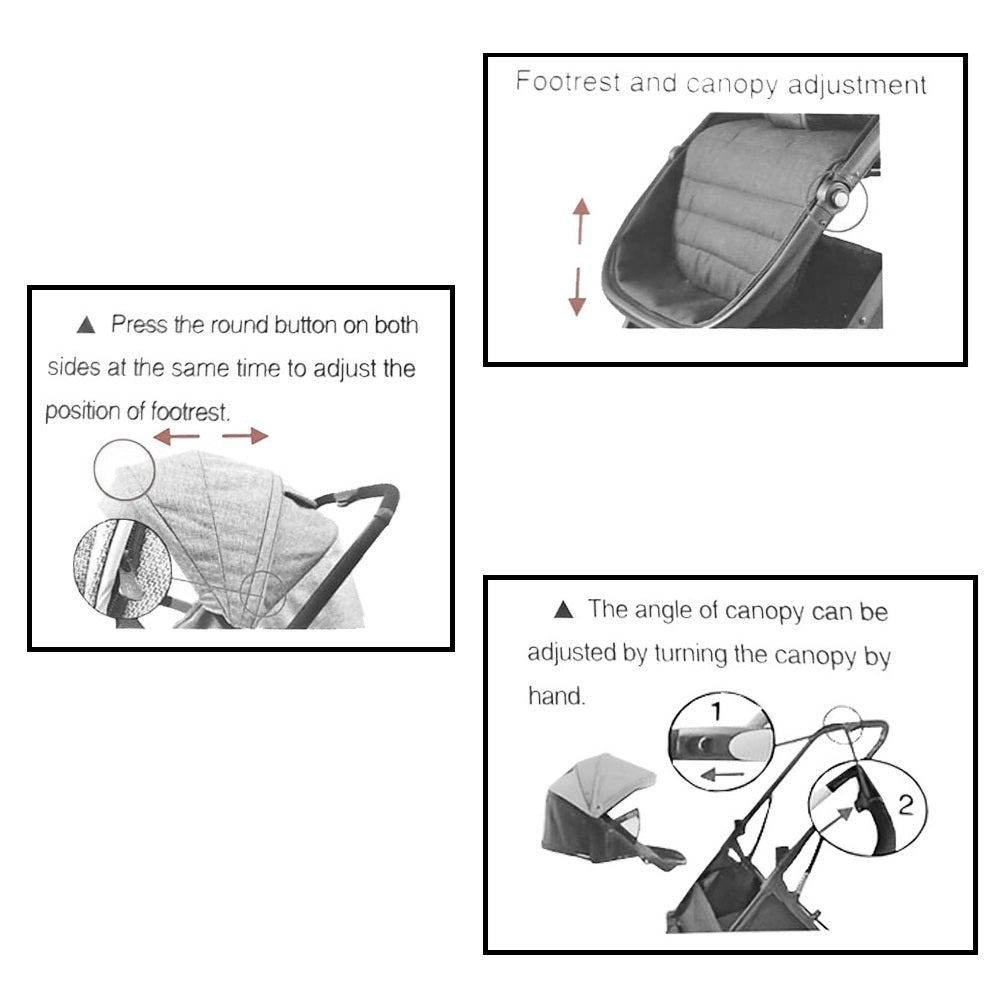 Footrest and canopy adjustment

▲ Press the round button on both sides at the same time to adjust the position of footrest.

▲ The angle of canopy can be adjusted by turning the canopy by hand.

1

2