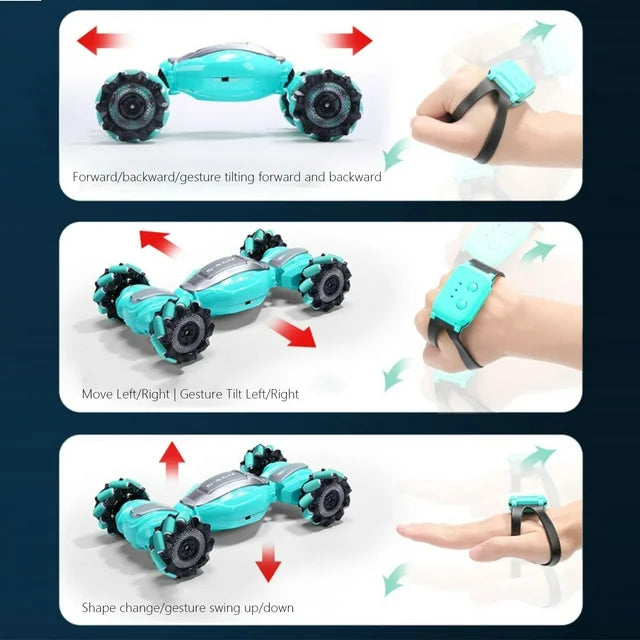 Forward/backward/gesture tilting forward and backward

Move Left/Right | Gesture Tilt Left/Right

Shape change/gesture swing up/down