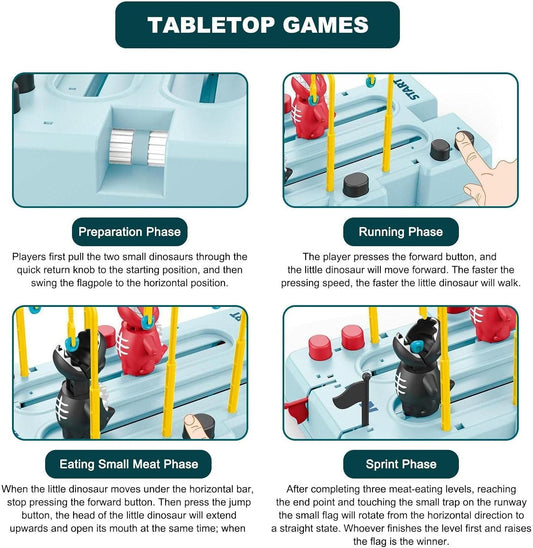 TABLETOP GAMES

START

Preparation Phase

Players first pull the two small dinosaurs through the quick return knob to the starting position, and then swing the flagpole to the horizontal position.

Running Phase

The player presses the forward button, and the little dinosaur will move forward. The faster the pressing speed, the faster the little dinosaur will walk.

Eating Small Meat Phase

When the little dinosaur moves under the horizontal bar, stop pressing the forward button. Then press the jump button, the head of the little dinosaur will extend upwards and open its mouth at the same time; when

Sprint Phase

After completing three meat-eating levels, reaching the end point and touching the small trap on the runway the small flag will rotate from the horizontal direction to a straight state. Whoever finishes the level first and raises the flag is the winner.