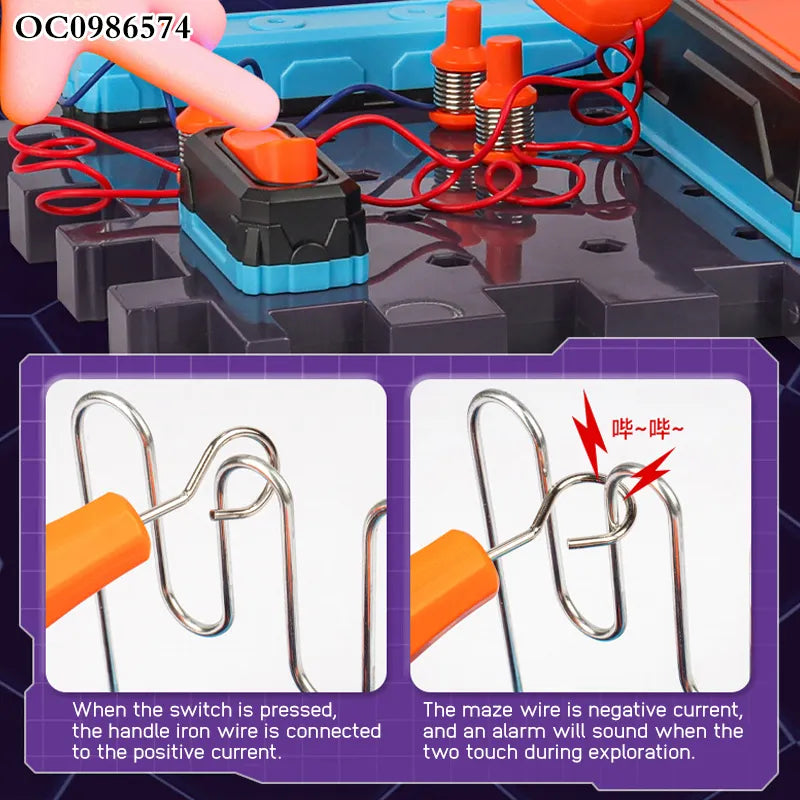 OC0986574

哔~哔~

When the switch is pressed, the handle iron wire is connected to the positive current.

The maze wire is negative current, and an alarm will sound when the two touch during exploration.