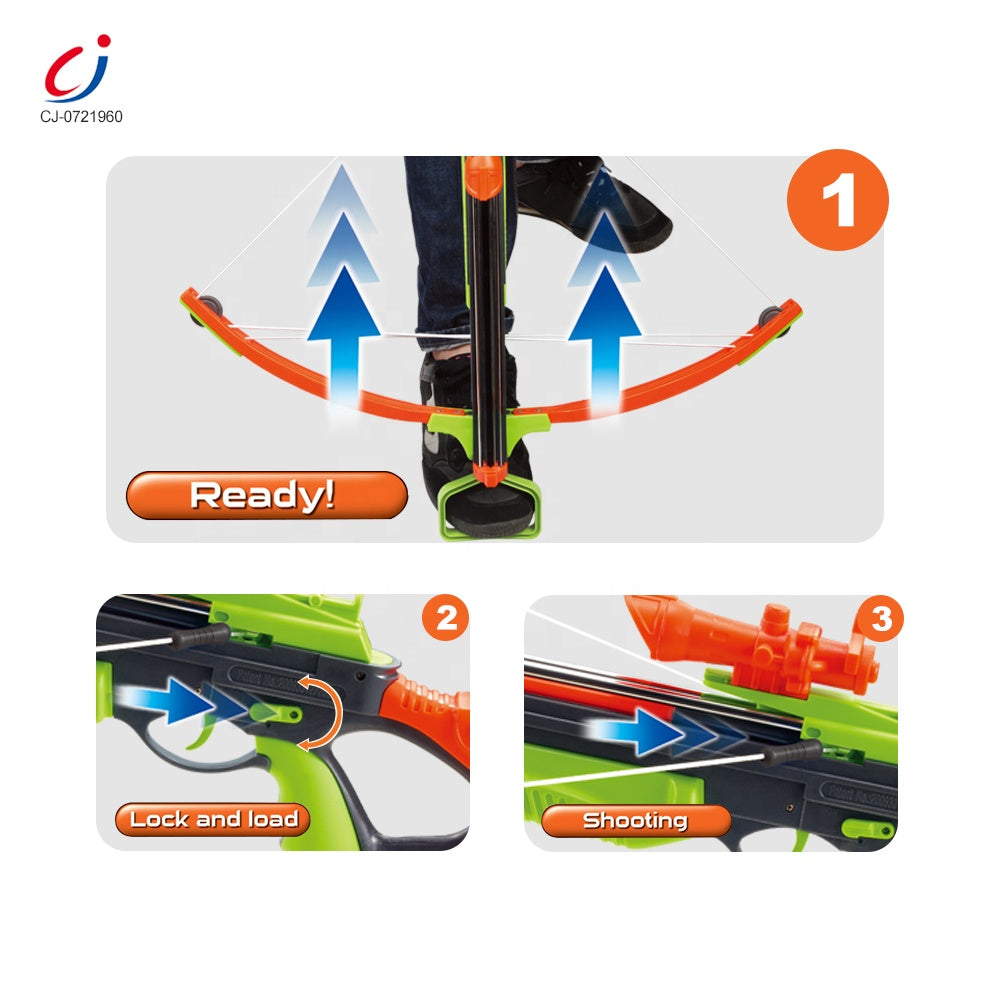 CJ-0721960

1

Ready!

2

Lock and load

3

Shooting