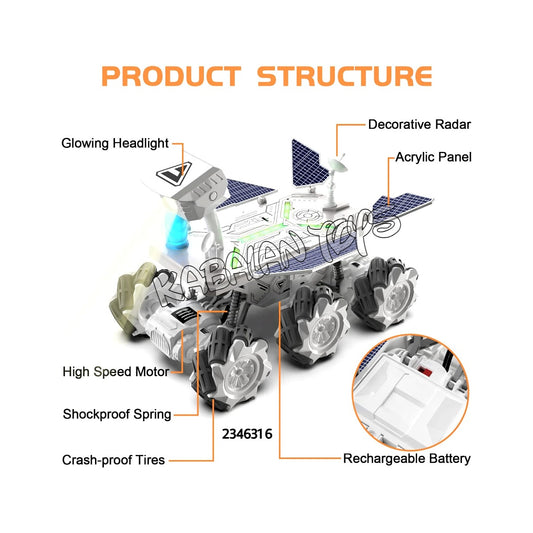 PRODUCT STRUCTURE

Decorative Radar

Glowing Headlight

Acrylic Panel

KABAIAN TOYS

High Speed Motor

Shockproof Spring

2346316

Crash-proof Tires

Rechargeable Battery