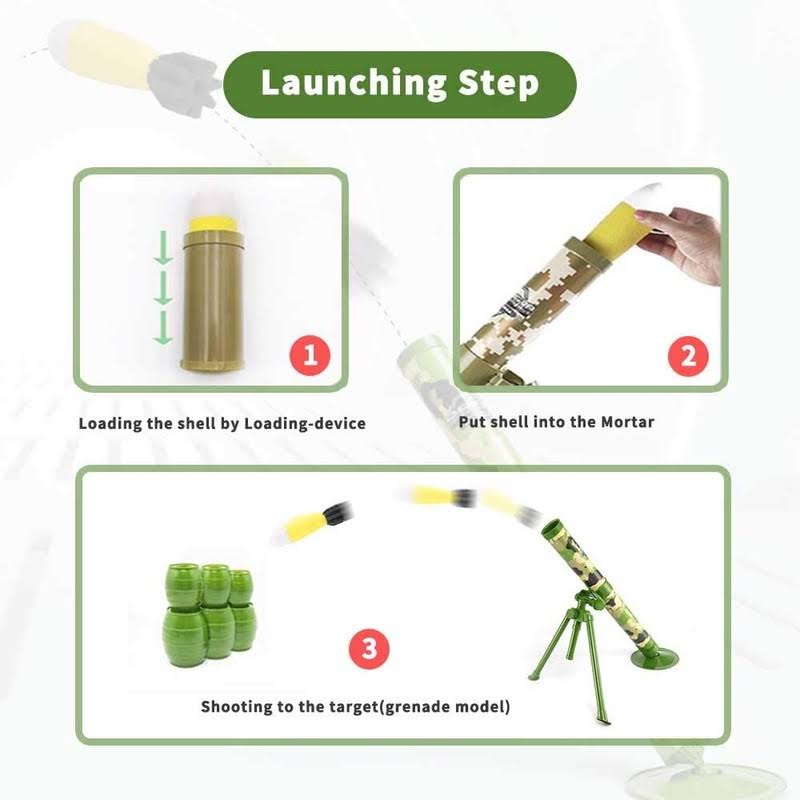 Launching Step

1

Loading the shell by Loading-device

2

Put shell into the Mortar

3

Shooting to the target(grenade model)