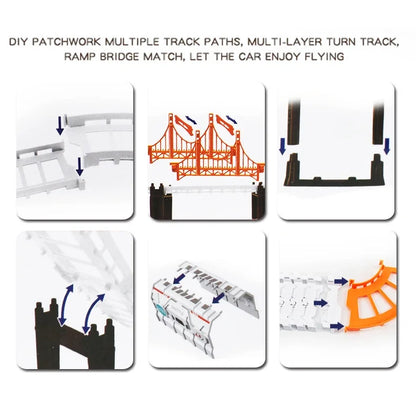 DIY PATCHWORK MULTIPLE TRACK PATHS, MULTI-LAYER TURN TRACK, RAMP BRIDGE MATCH, LET THE CAR ENJOY FLYING