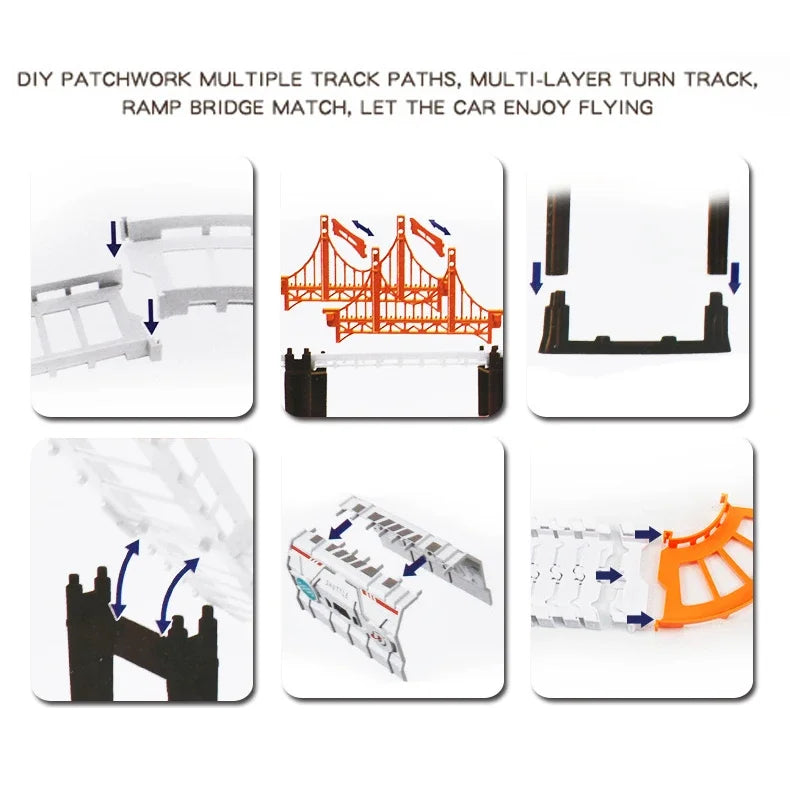 DIY PATCHWORK MULTIPLE TRACK PATHS, MULTI-LAYER TURN TRACK, RAMP BRIDGE MATCH, LET THE CAR ENJOY FLYING

SHUTTLE