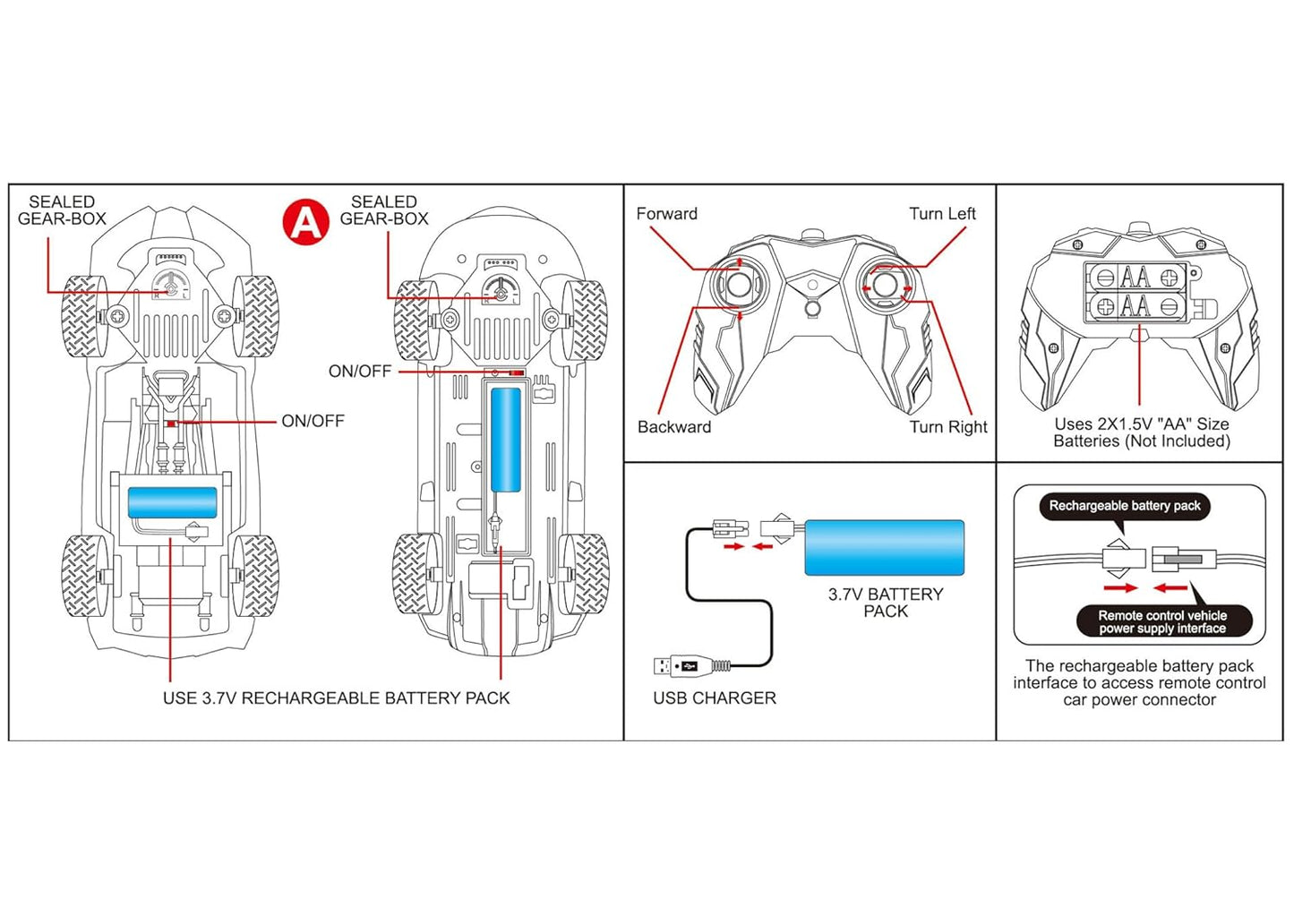 SEALED GEAR-BOX

A

SEALED GEAR-BOX

ON/OFF

ON/OFF

USE 3.7V RECHARGEABLE BATTERY PACK

Forward

Turn Left

Backward

Turn Right

AA

AA

Uses 2X1.5V "AA" Size Batteries (Not Included)

3.7V BATTERY PACK

USB CHARGER

Rechargeable battery pack

Remote control vehicle power supply interface

The rechargeable battery pack interface to access remote control car power connector