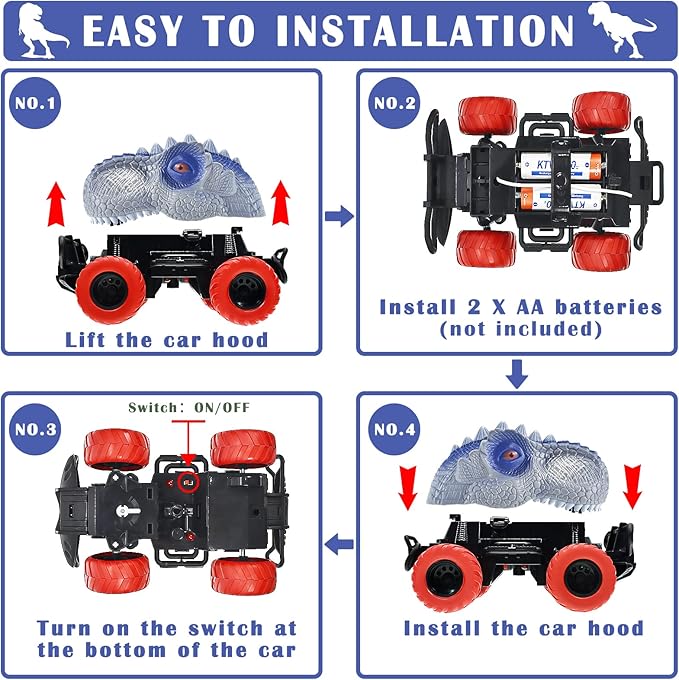 EASY TO INSTALLATION

NO.1

Lift the car hood

NO.2

KTV

KTV

Install 2 X AA batteries (not included)

NO.3

Switch: ON/OFF

Turn on the switch at the bottom of the car

NO.4

Install the car hood